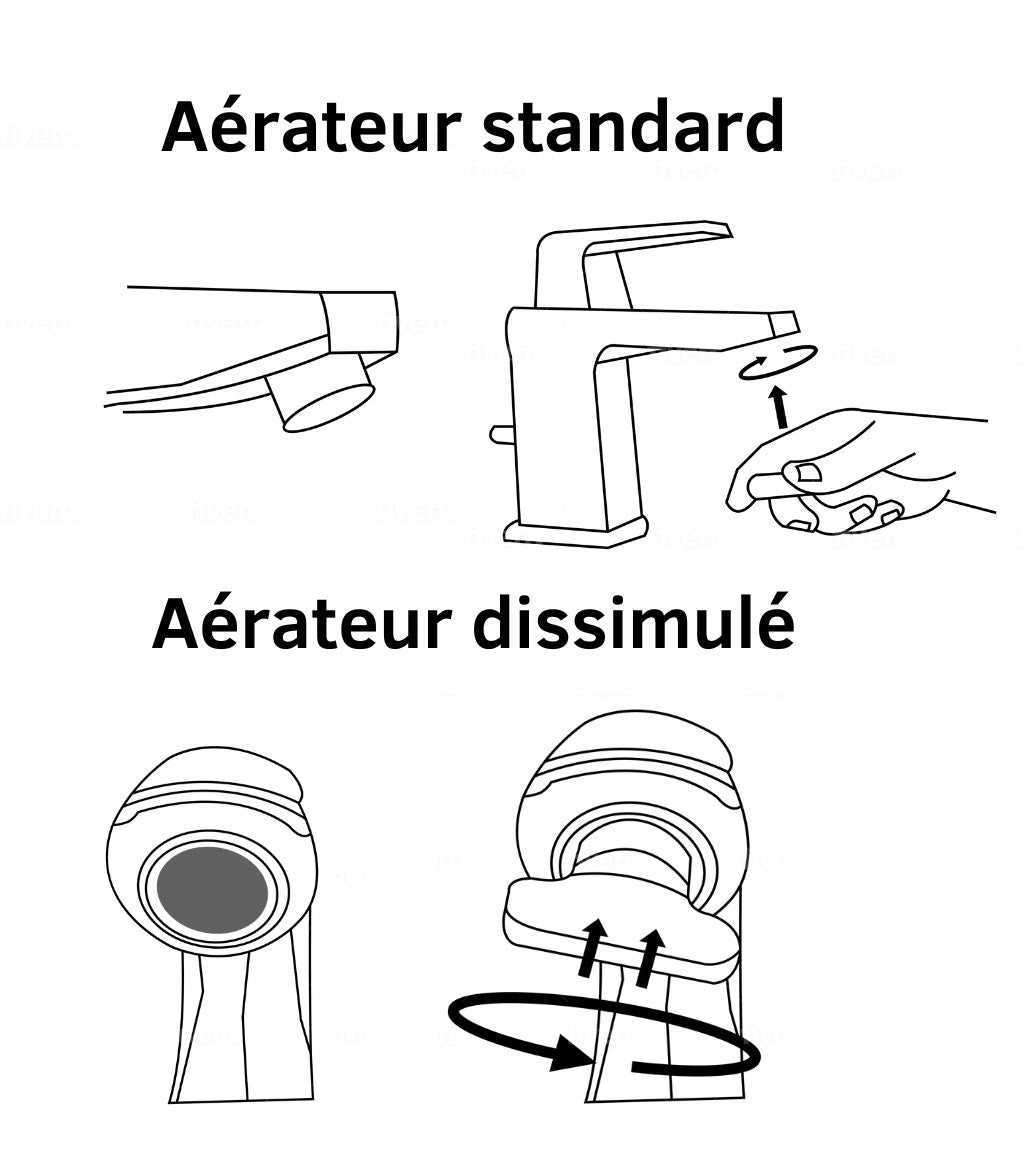 Aérateur standard

Aérateur dissimulé